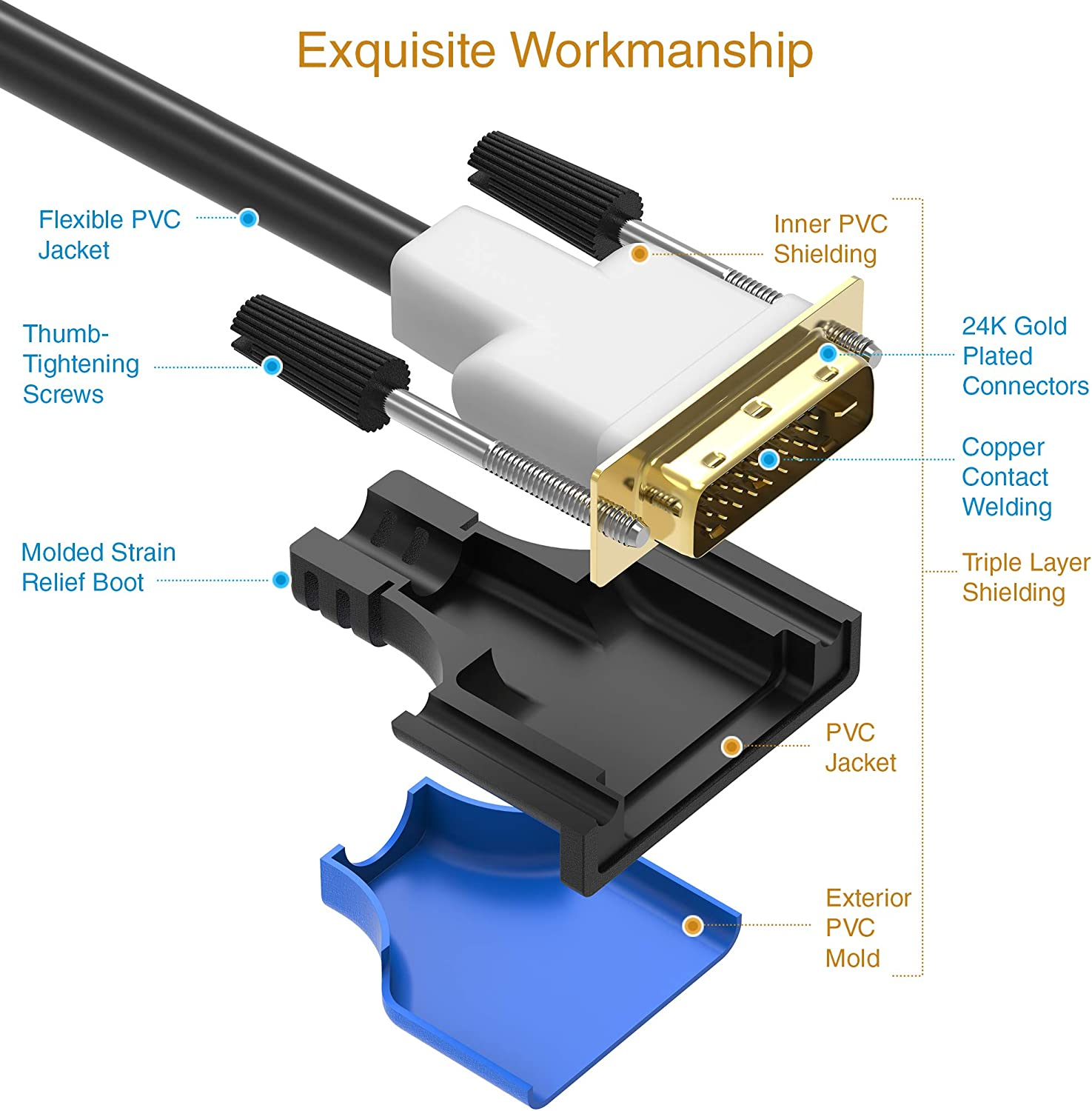 Exquisite Workmanship

Flexible PVC Jacket

Thumb-Tightening Screws

Molded Strain Relief Boot

Inner PVC Shielding

24K Gold Plated Connectors

Copper Contact Welding

Triple Layer Shielding

PVC Jacket

Exterior PVC Mold